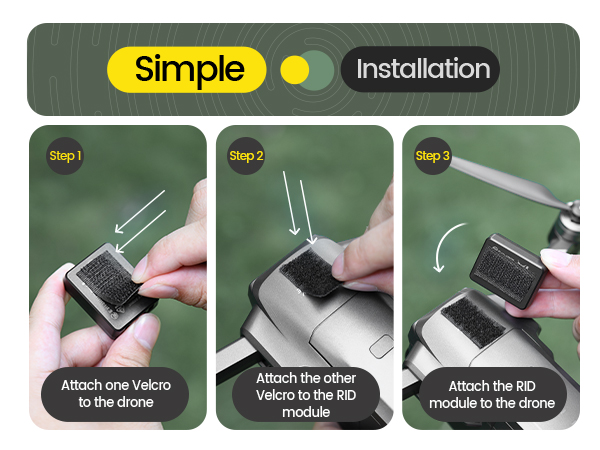 Simple Installation

Step 1

Attach one Velcro to the drone

Step 2

Attach the other Velcro to the RID module

Step 3

Attach the RID module to the drone